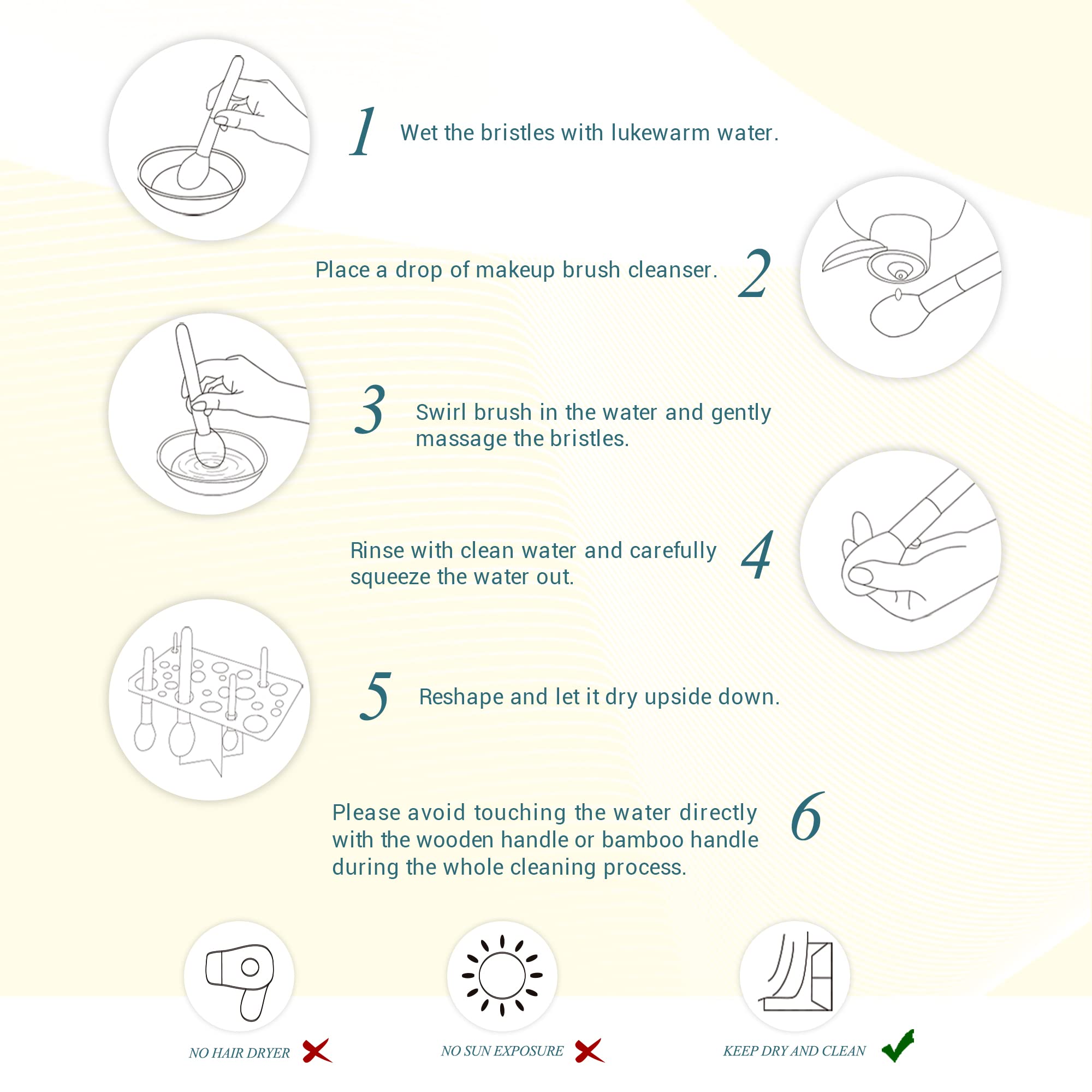 1 Wet the bristles with lukewarm water.

Place a drop of makeup brush cleanser. 2

3 Swirl brush in the water and gently massage the bristles.

Rinse with clean water and carefully squeeze the water out. 4

5 Reshape and let it dry upside down.

Please avoid touching the water directly with the wooden handle or bamboo handle during the whole cleaning process. 6

NO HAIR DRYER

NO SUN EXPOSURE

KEEP DRY AND CLEAN