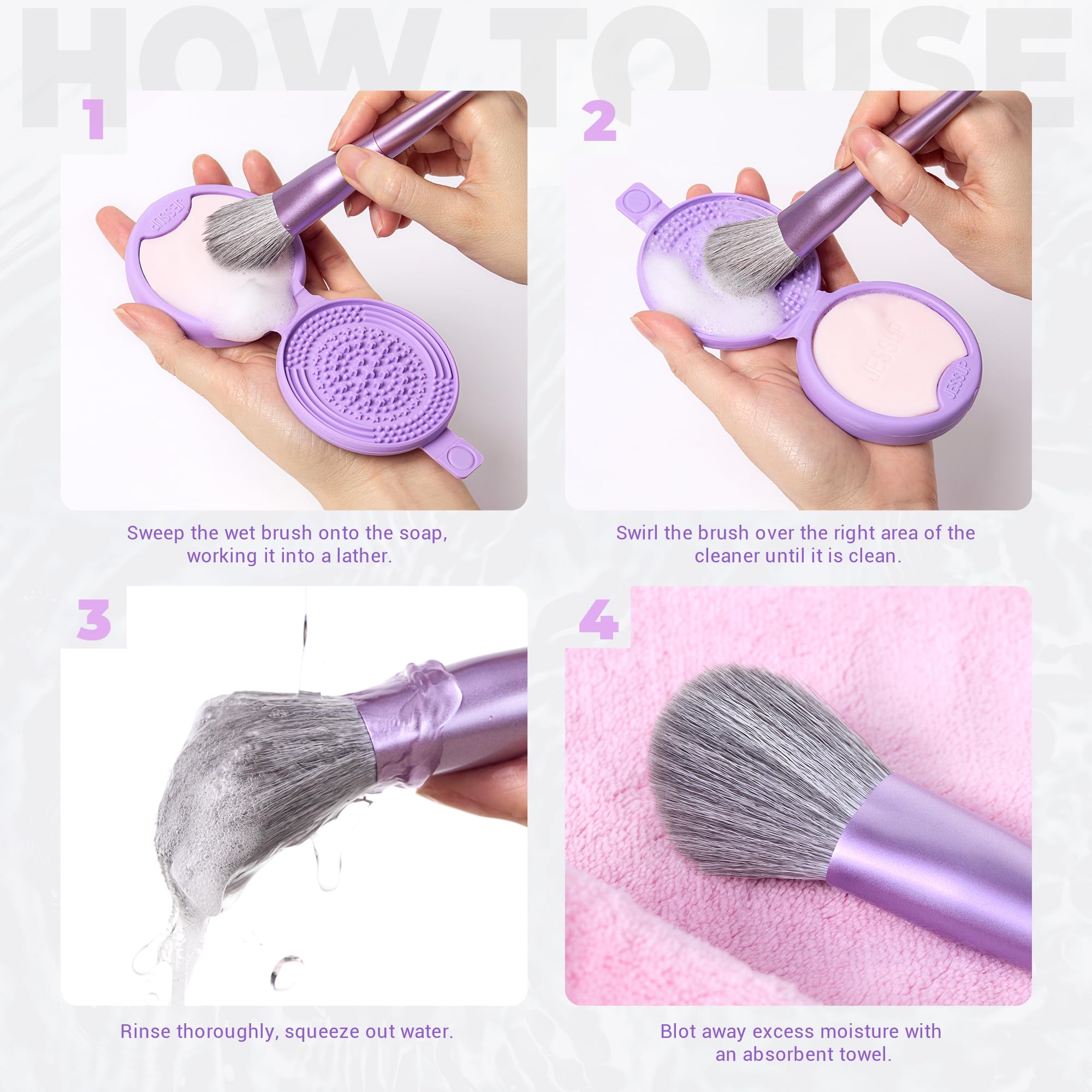 HOW TO USE

1

JESSUP

Sweep the wet brush onto the soap, working it into a lather.

2

JESSUP

JESSUP

Swirl the brush over the right area of the cleaner until it is clean.

3

Rinse thoroughly, squeeze out water.

4

Blot away excess moisture with an absorbent towel.